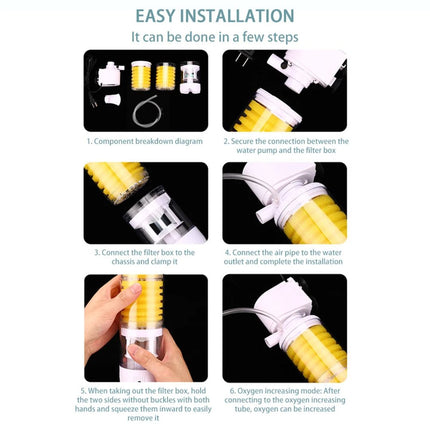 EASY INSTALLATION

It can be done in a few steps

1. Component breakdown diagram

2. Secure the connection between the water pump and the filter box

3. Connect the filter box to the chassis and clamp it

4. Connect the air pipe to the water outlet and complete the installation

5. When taking out the filter box, hold the two sides without buckles with both hands and squeeze them inward to easily remove it

6. Oxygen increasing mode: After connecting to the oxygen increasing tube, oxygen can be increased