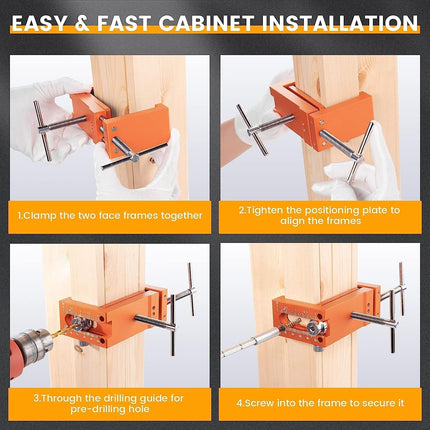 EASY & FAST CABINET INSTALLATION

1.Clamp the two face frames together

2.Tighten the positioning plate to align the frames

3.Through the drilling guide for pre-drilling hole

4.Screw into the frame to secure it