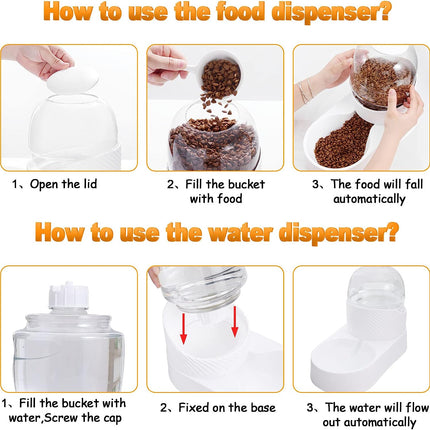 How to use the food dispenser?

1、Open the lid

2、Fill the bucket with food

3、The food will fall automatically

How to use the water dispenser?

1、Fill the bucket with water,Screw the cap

2、Fixed on the base

3、The water will flow out automatically